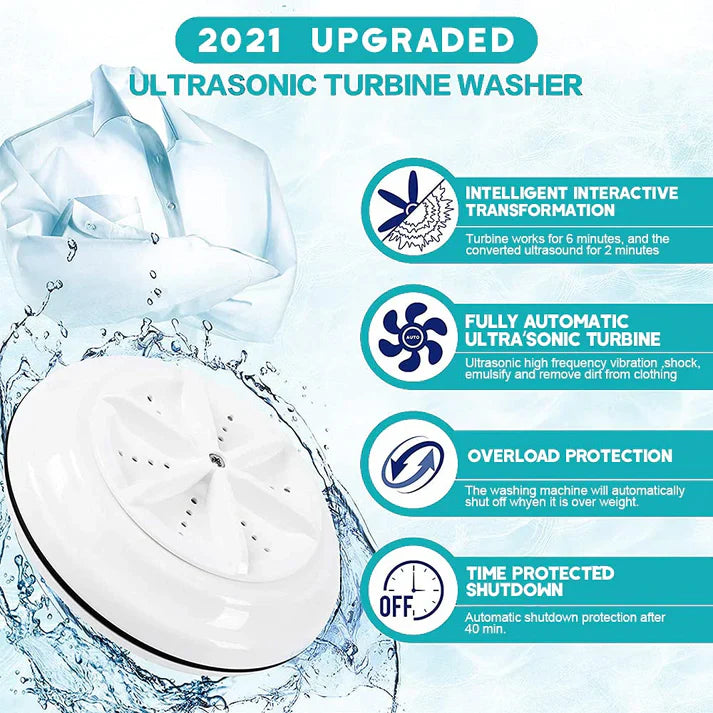 2021 UPGRADED
ULTRASONIC TURBINE WASHER

INTELLIGENT INTERACTIVE TRANSFORMATION

Turbine works for 6 minutes, and the converted ultrasound for 2 minutes

AUTO

FULLY AUTOMATIC ULTRA'SONIC TURBINE

Ultrasonic high frequency vibration ,shock, emulsify and remove dirt from clothing

OVERLOAD PROTECTION

The washing machine will automatically shut off whyen it is over weight.

OFF

TIME PROTECTED SHUTDOWN

Automatic shutdown protection after 40 min.