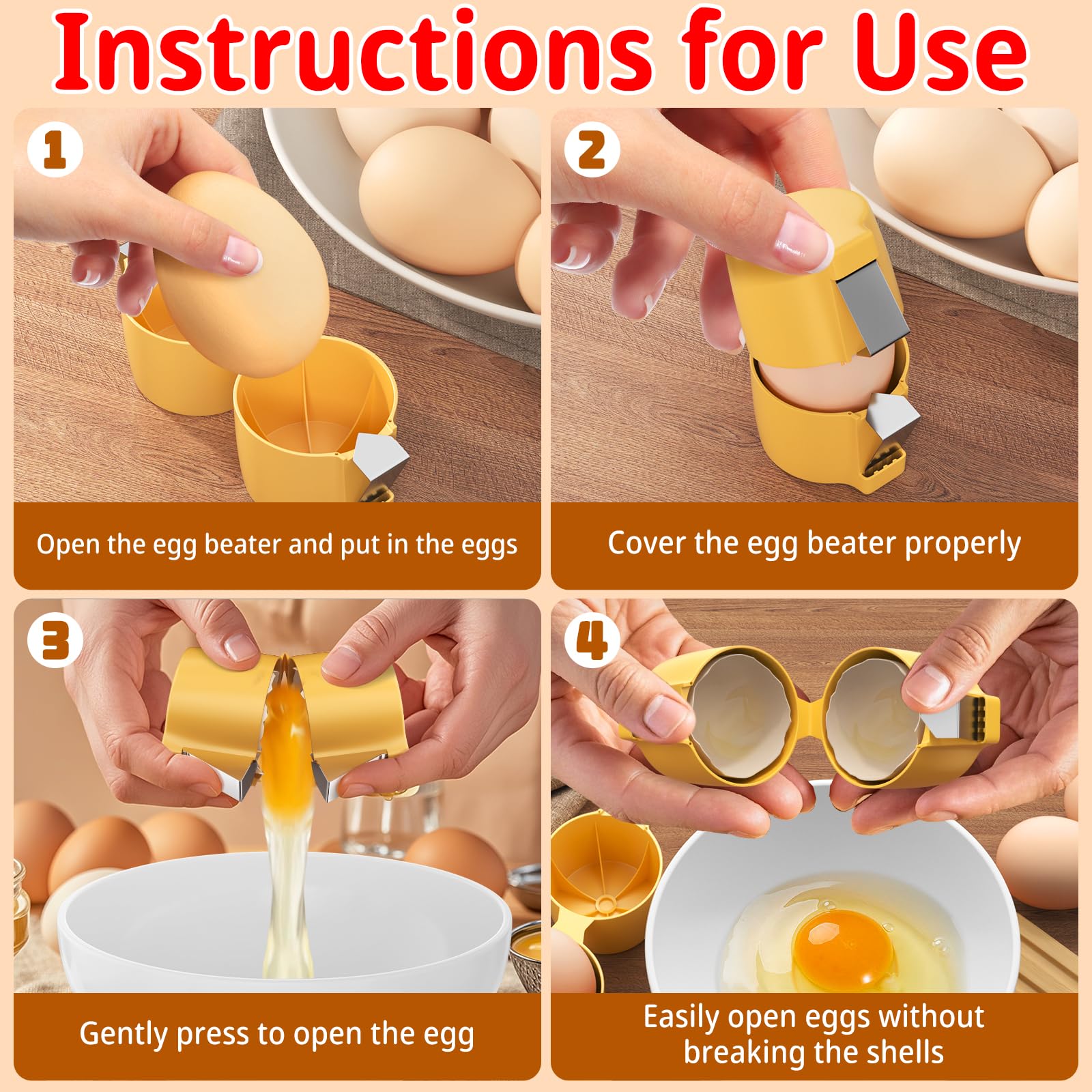 Instructions for Use

1

Open the egg beater and put in the eggs

2

Cover the egg beater properly

3

Gently press to open the egg

4

Easily open eggs without breaking the shells