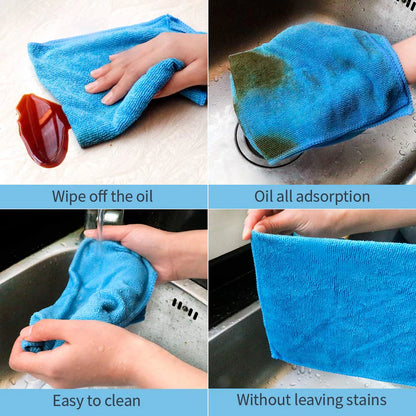 Wipe off the oil

Oil all adsorption

Easy to clean

Without leaving stains