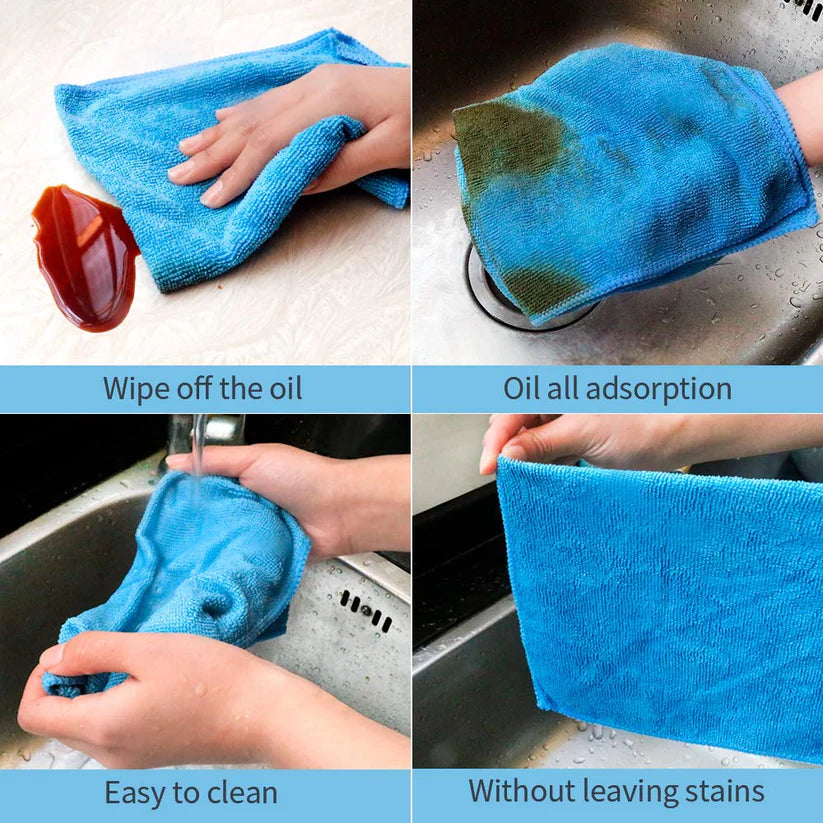 Wipe off the oil

Oil all adsorption

Easy to clean

Without leaving stains