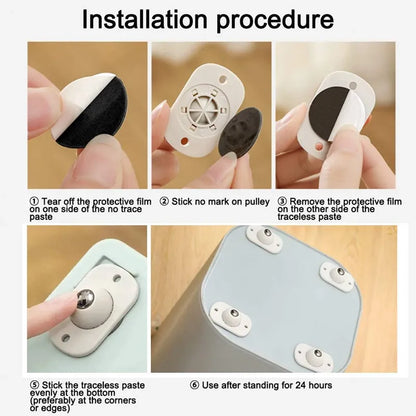 Installation procedure

① Tear off the protective film on one side of the no trace paste

② Stick no mark on pulley

③ Remove the protective film on the other side of the traceless paste

⑤ Stick the traceless paste evenly at the bottom (preferably at the corners or edges)

⑥ Use after standing for 24 hours